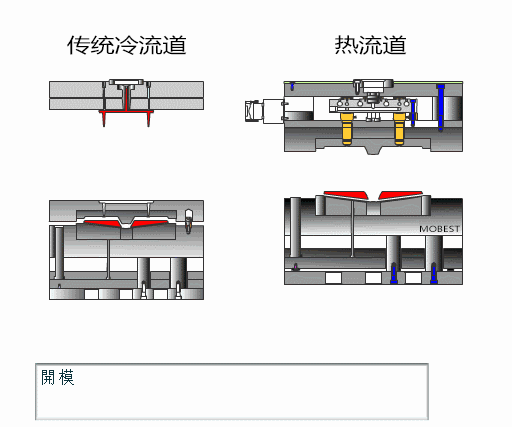 传统冷流道

热流道

MOBEST

開模